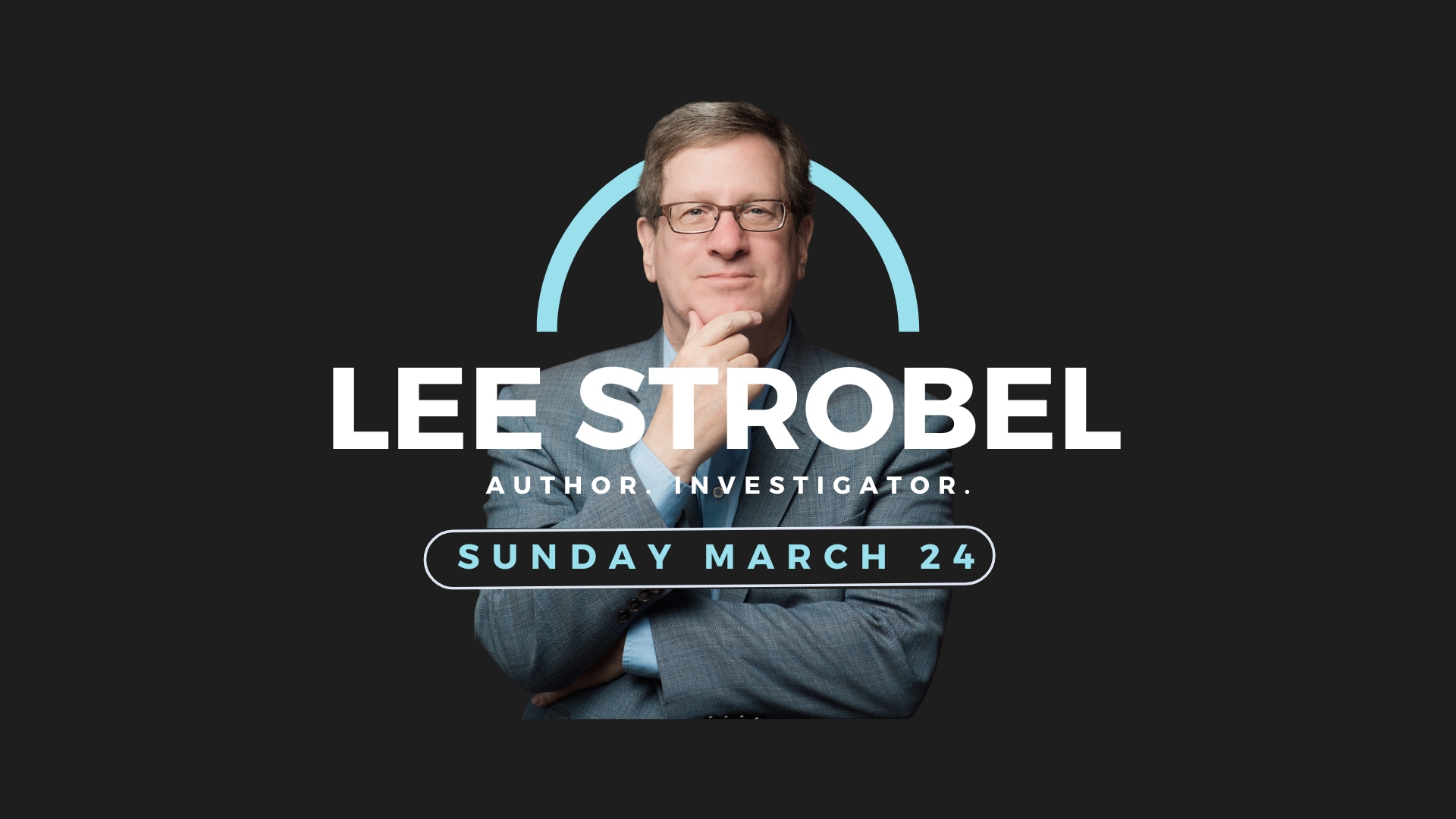 LEE STROBEL

AUTHOR. INVESTIGATOR.

SUNDAY MARCH 24